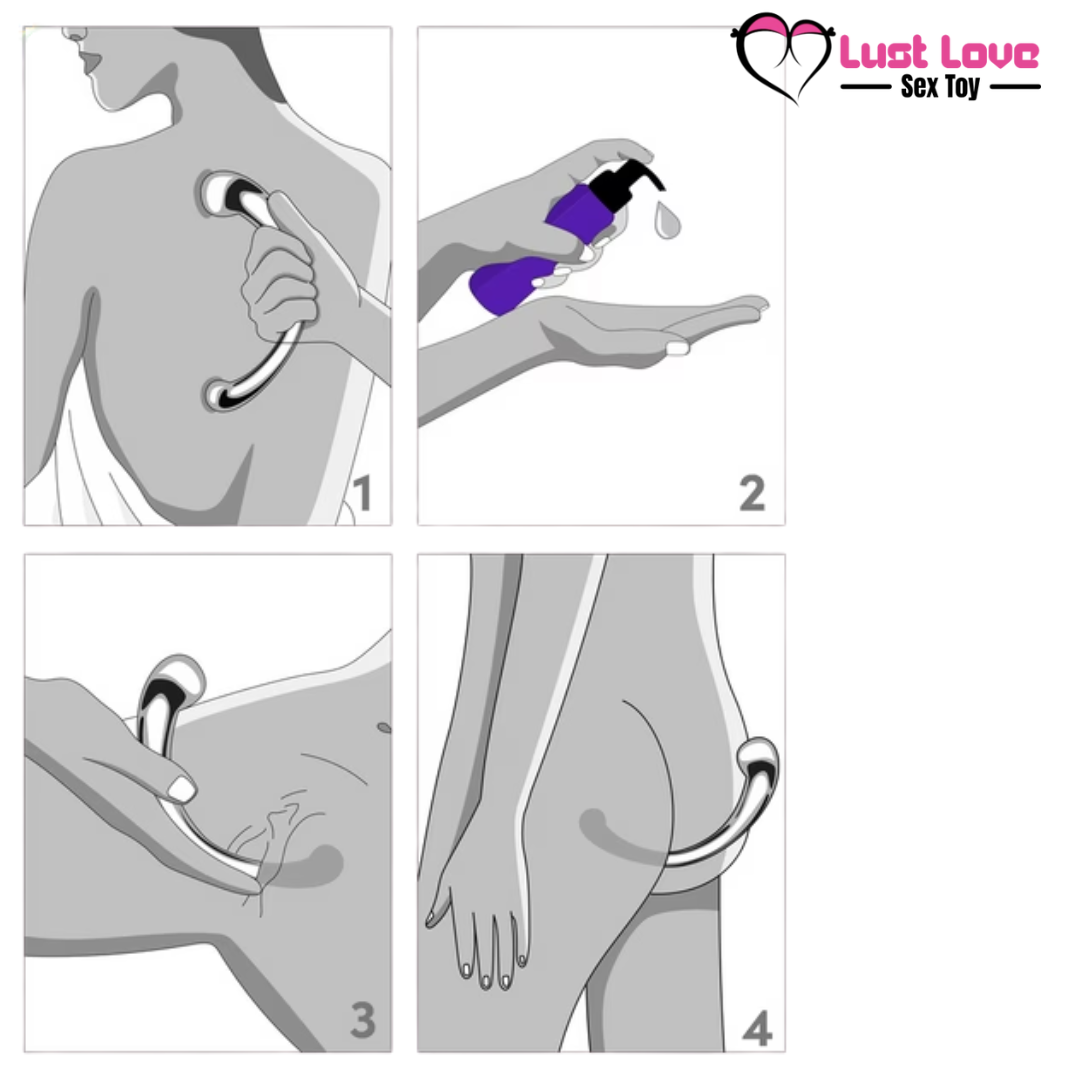 Lust Love
Sex Toy

1

2

3

4