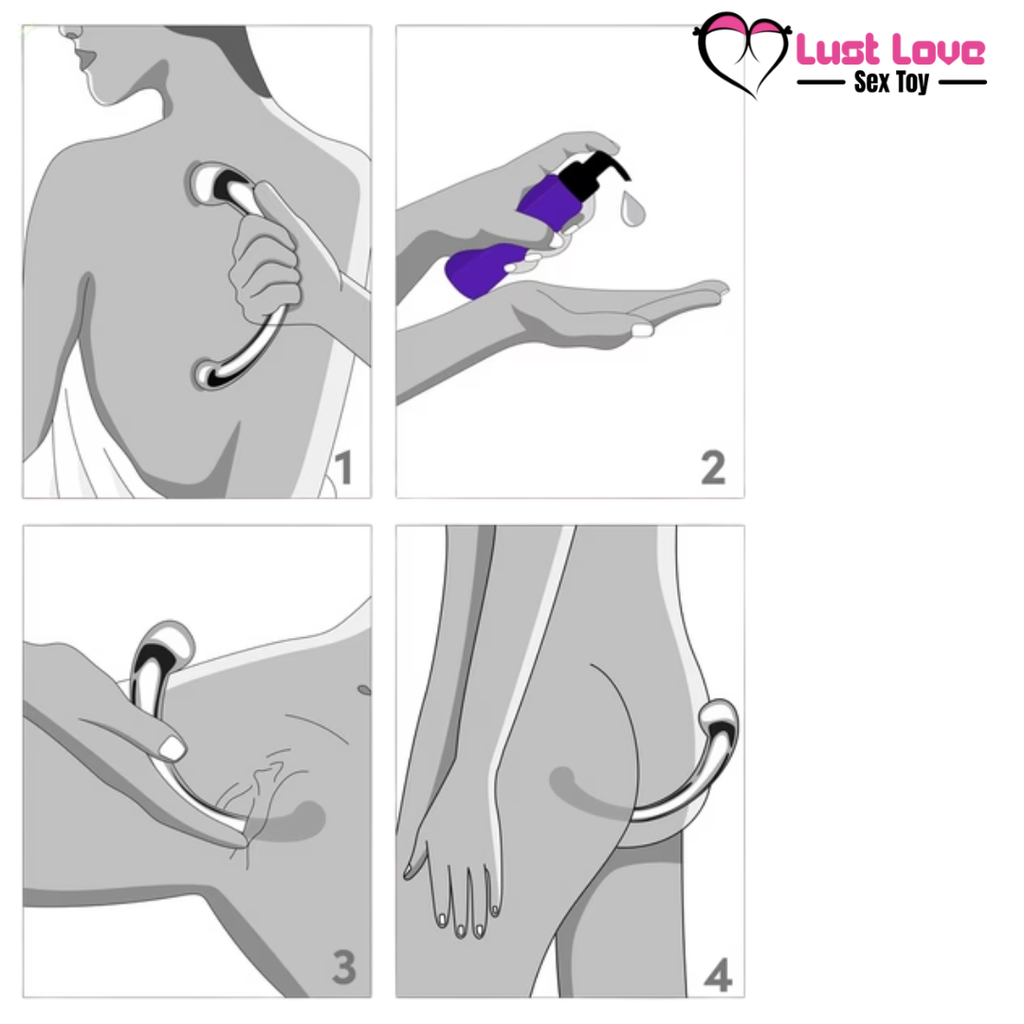 Lust Love
Sex Toy

1

2

3

4